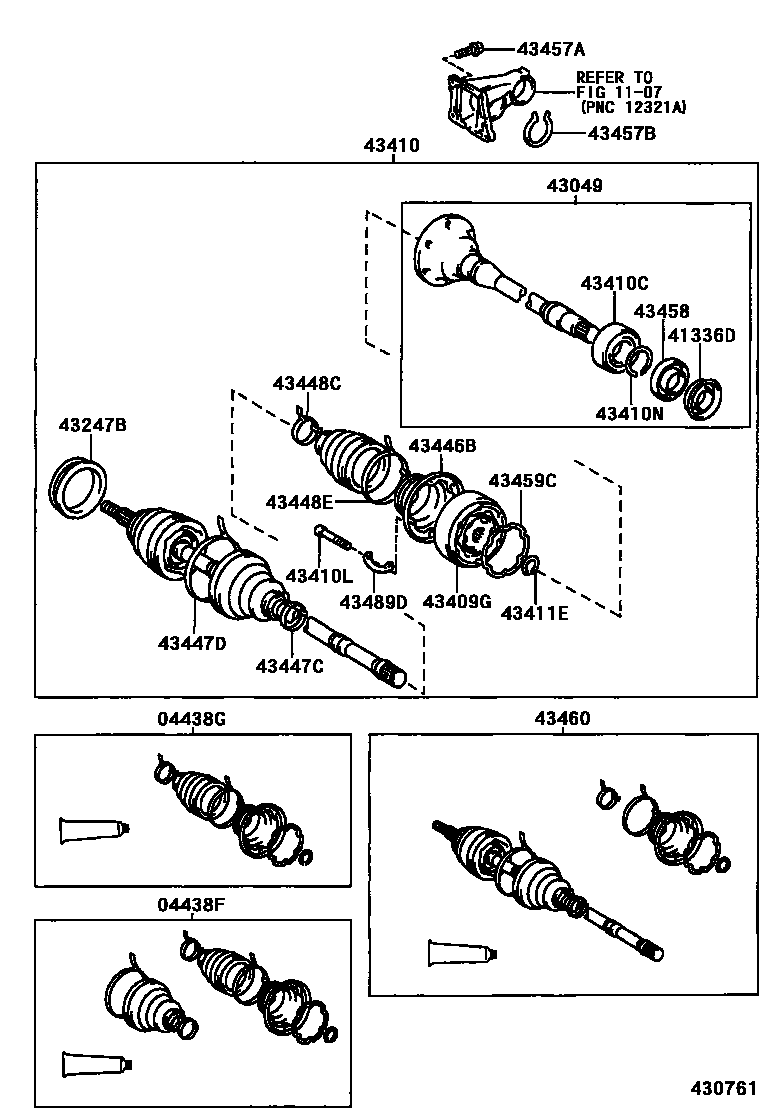 43457A
REFER TO
FIG 11-07
(PNC 12321A)
43457B
43410
43049
43410C
43458
41336D
43410N
43448C
43247B
43446B
43448E
43459C
43410L
43489D
43409G
43411E
43447D
43447C
04438G
43460
04438F
430761